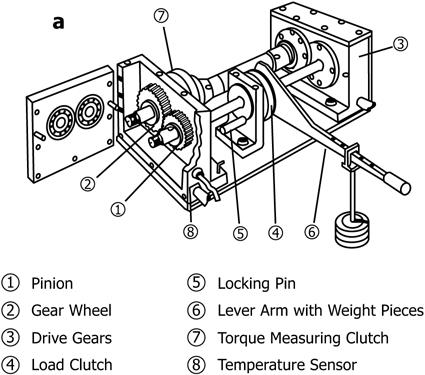 a

⑦ ③ ② ① ⑧ ⑤ ④ ⑥

① Pinion
② Gear Wheel
③ Drive Gears
④ Load Clutch

⑤ Locking Pin
⑥ Lever Arm with Weight Pieces
⑦ Torque Measuring Clutch
⑧ Temperature Sensor