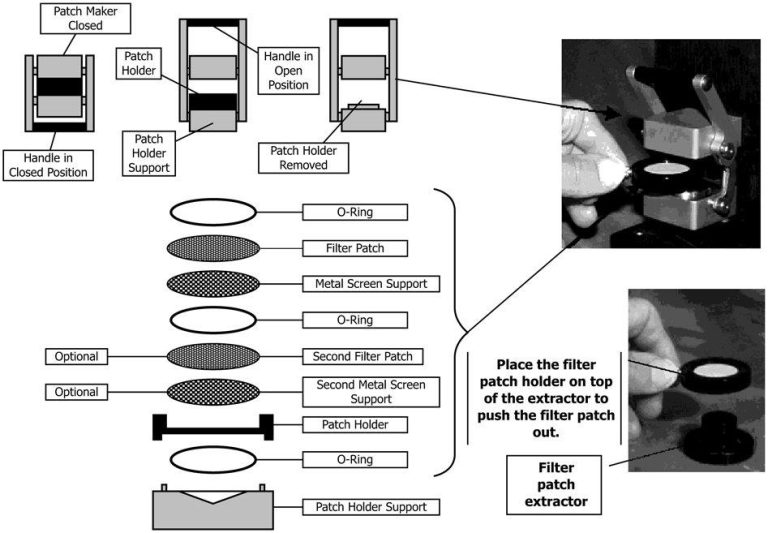 Patch Maker Closed

Handle in Closed Position

Patch Holder

Patch Holder Support

Handle in Open Position

Patch Holder Removed

O-Ring

Filter Patch

Metal Screen Support

O-Ring

Optional

Second Filter Patch

Optional

Second Metal Screen Support

Patch Holder

O-Ring

Patch Holder Support

Place the filter patch holder on top of the extractor to push the filter patch out.

Filter patch extractor